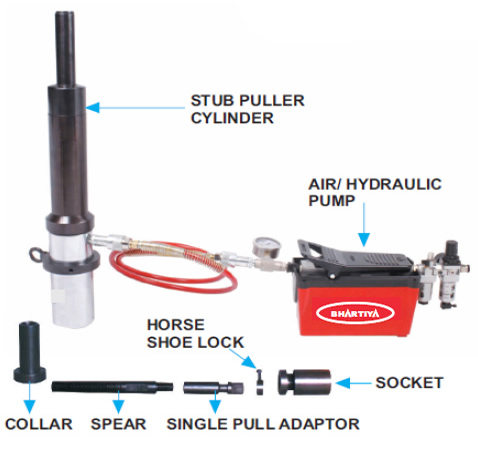 STUB PULLER CYLINDER

AIR/ HYDRAULIC PUMP

BHARTIYA

HORSE SHOE LOCK

SOCKET

COLLAR

SPEAR

SINGLE PULL ADAPTOR